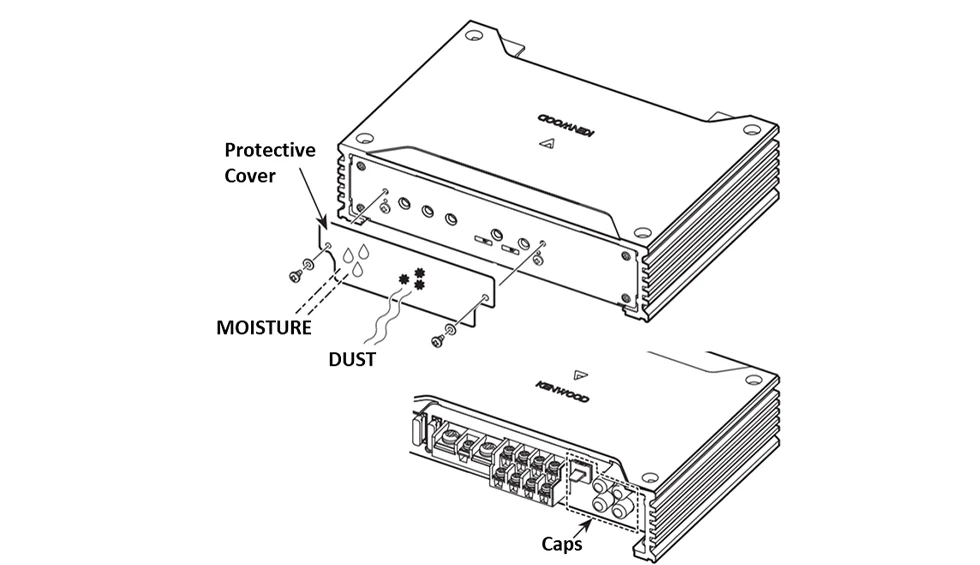 KENWOOD

Protective Cover

MOISTURE

DUST

KENWOOD

Caps