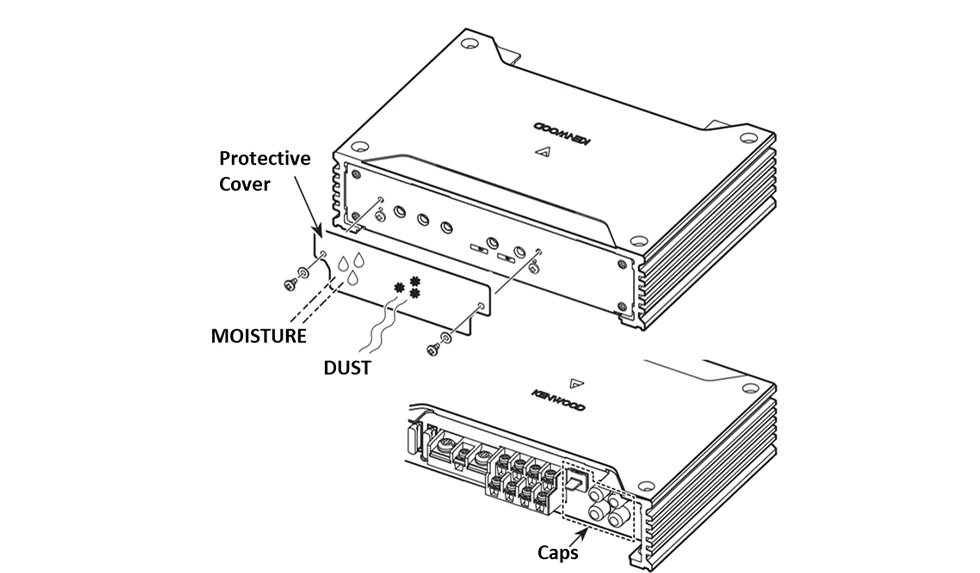 KENWOOD

Protective Cover

MOISTURE

DUST

KENWOOD

Caps